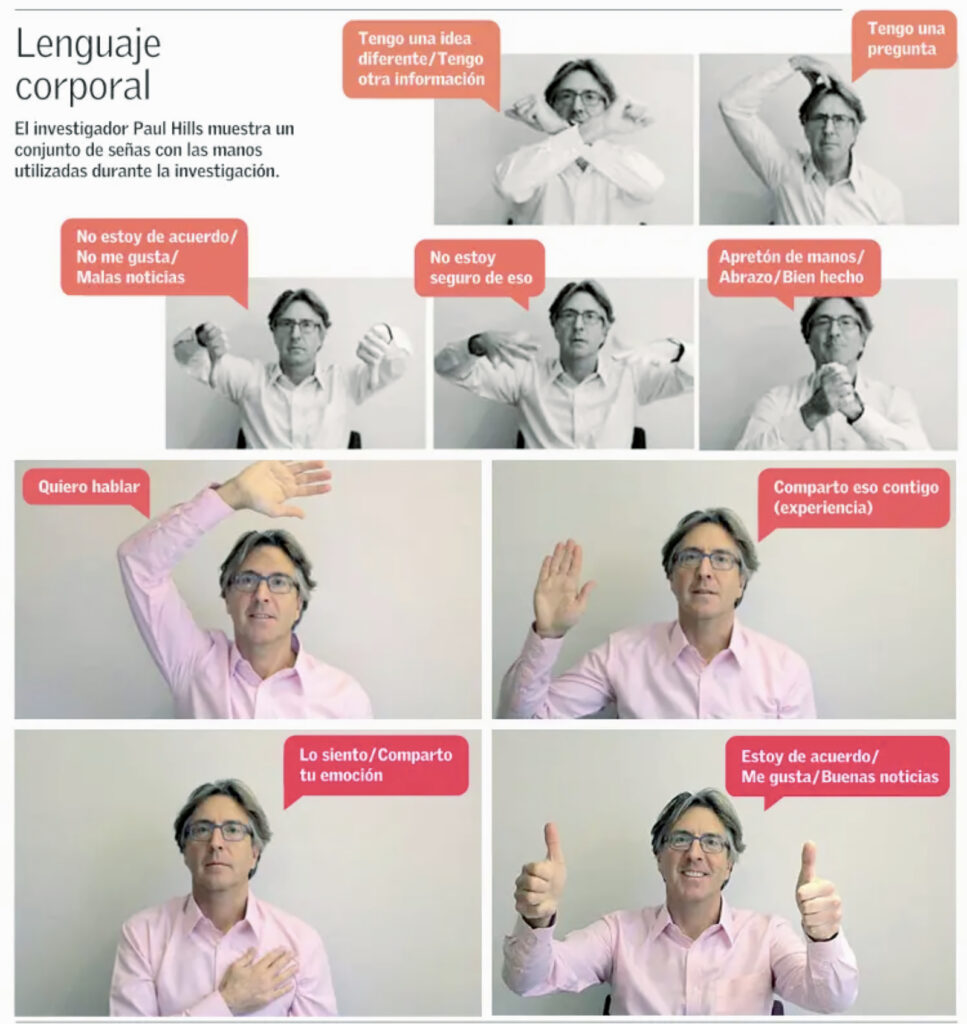 Lenguaje corporal

El investigador Paul Hills muestra un conjunto de señas con las manos utilizadas durante la investigación.

Tengo una idea diferente/Tengo otra información

Tengo una pregunta

No estoy de acuerdo/ No me gusta/ Malas noticias

No estoy seguro de eso

Apretón de manos/ Abrazo/Bien hecho

Quiero hablar

Comparto eso contigo (experiencia)

Lo siento/Comparto tu emoción

Estoy de acuerdo/ Me gusta/Buenas noticias