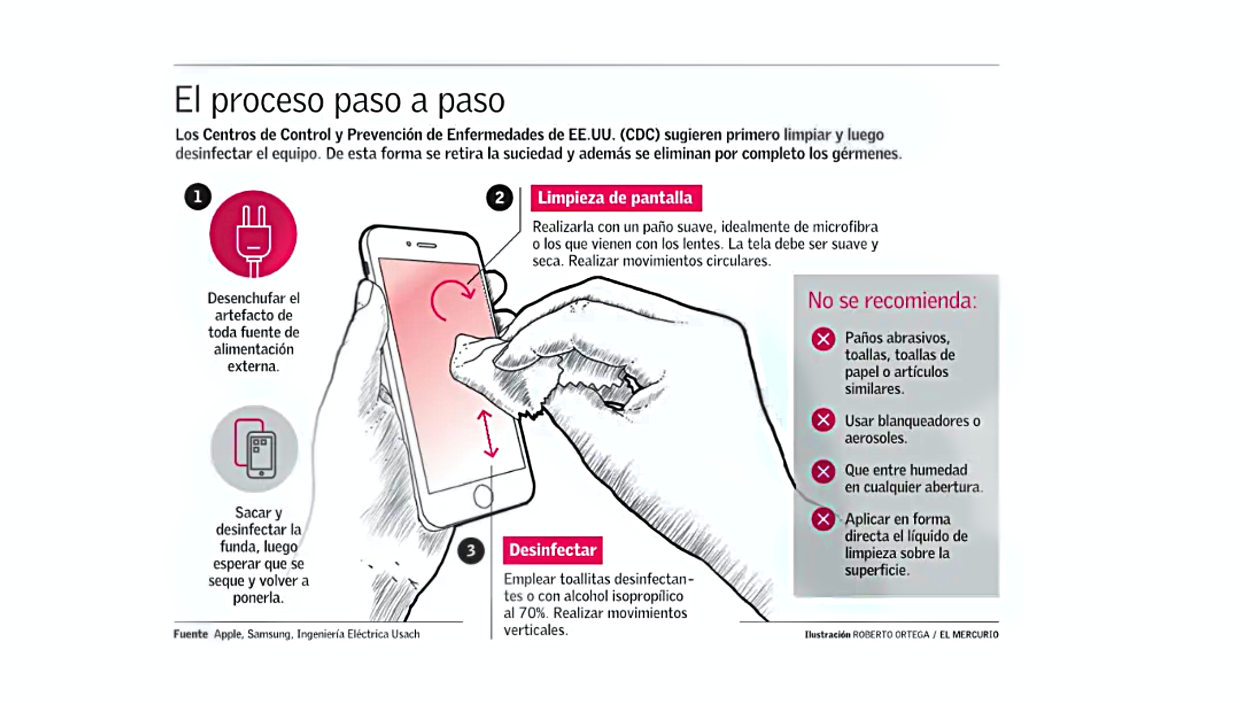 El proceso paso a paso

Los Centros de Control y Prevención de Enfermedades de EE.UU. (CDC) sugieren primero limpiar y luego desinfectar el equipo. De esta forma se retira la suciedad y además se eliminan por completo los gérmenes.

1

Desenchufar el artefacto de toda fuente de alimentación externa.

Sacar y desinfectar la funda, luego esperar que se seque y volver a ponerla.

2 Limpieza de pantalla

Realizarla con un paño suave, idealmente de microfibra o los que vienen con los lentes. La tela debe ser suave y seca. Realizar movimientos circulares.

3 Desinfectar

Emplear toallitas desinfectantes o con alcohol isopropílico al 70%. Realizar movimientos verticales.

No se recomienda:

Paños abrasivos, toallas, toallas de papel o artículos similares.

Usar blanqueadores o aerosoles.

Que entre humedad en cualquier abertura.

Aplicar en forma directa el líquido de limpieza sobre la superficie.

Fuente Apple, Samsung, Ingeniería Eléctrica Usach

Ilustración ROBERTO ORTEGA / EL MERCURIO