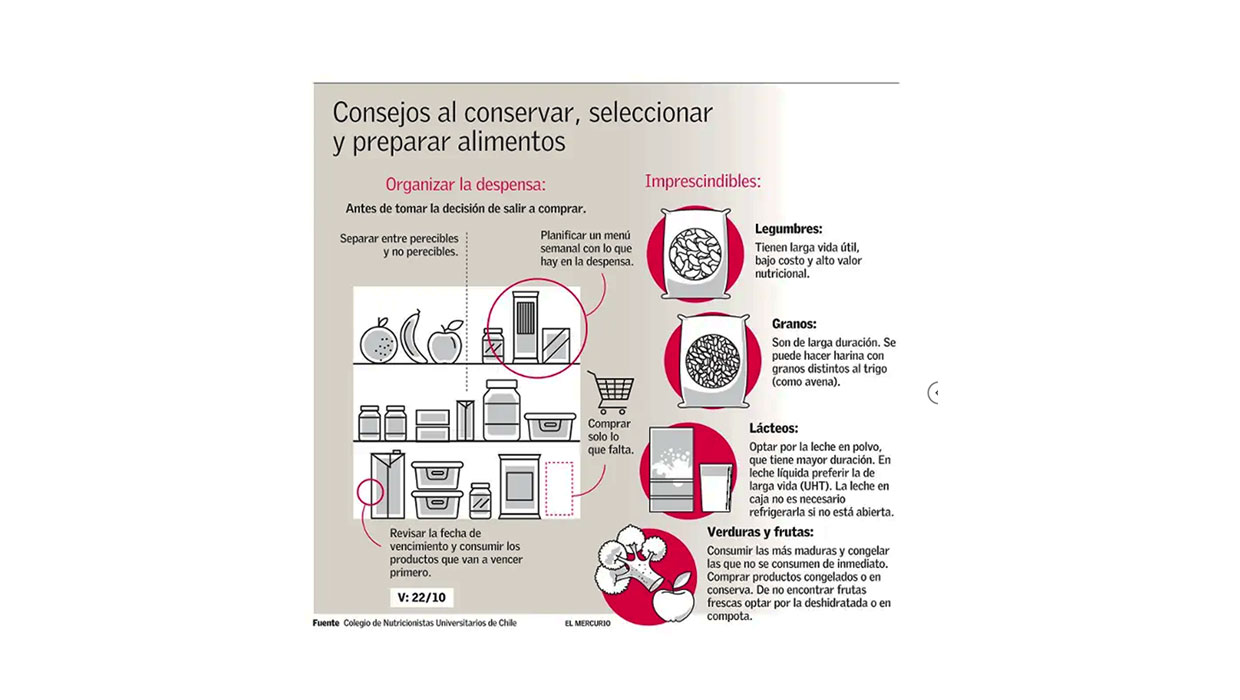 Consejos al conservar, seleccionar y preparar alimentos

Organizar la despensa:

Antes de tomar la decisión de salir a comprar.

Separar entre perecibles y no perecibles.

Planificar un menú semanal con lo que hay en la despensa.

Comprar solo lo que falta.

Revisar la fecha de vencimiento y consumir los productos que van a vencer primero.

V: 22/10

Imprescindibles:

Legumbres:
Tienen larga vida útil, bajo costo y alto valor nutricional.

Granos:
Son de larga duración. Se puede hacer harina con granos distintos al trigo (como avena).

Lácteos:
Optar por la leche en polvo, que tiene mayor duración. En leche líquida preferir la de larga vida (UHT). La leche en caja no es necesario refrigerarla si no está abierta.

Verduras y frutas:
Consumir las más maduras y congelar las que no se consumen de inmediato. Comprar productos congelados o en conserva. De no encontrar frutas frescas optar por la deshidratada o en compota.

Fuente Colegio de Nutricionistas Universitarios de Chile

EL MERCURIO